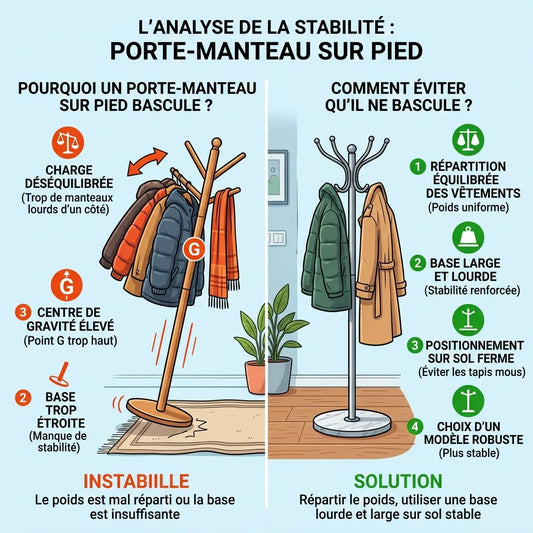 L'ANALYSE DE LA STABILITÉ :
PORTE-MANTEAU SUR PIED

POURQUOI UN PORTE-MANTEAU SUR PIED BASCULE ?

CHARGE DÉSÉQUILIBRÉE
(Trop de manteaux lourds d'un côté)

G

G

3 CENTRE DE GRAVITÉ ÉLEVÉ
(Point G trop haut)

2 BASE TROP ÉTROITE
(Manque de stabilité)

INSTABIILLE
Le poids est mal réparti ou la base est insuffisante

COMMENT ÉVITER QU'IL NE BASCULE ?

1 RÉPARTITION ÉQUILIBRÉE DES VÊTEMENTS
(Poids uniforme)

2 BASE LARGE ET LOURDE
(Stabilité renforcée)

3 POSITIONNEMENT SUR SOL FERME
(Éviter les tapis mous)

4 CHOIX D'UN MODÈLE ROBUSTE
(Plus stable)

SOLUTION
Répartir le poids, utiliser une base lourde et large sur sol stable